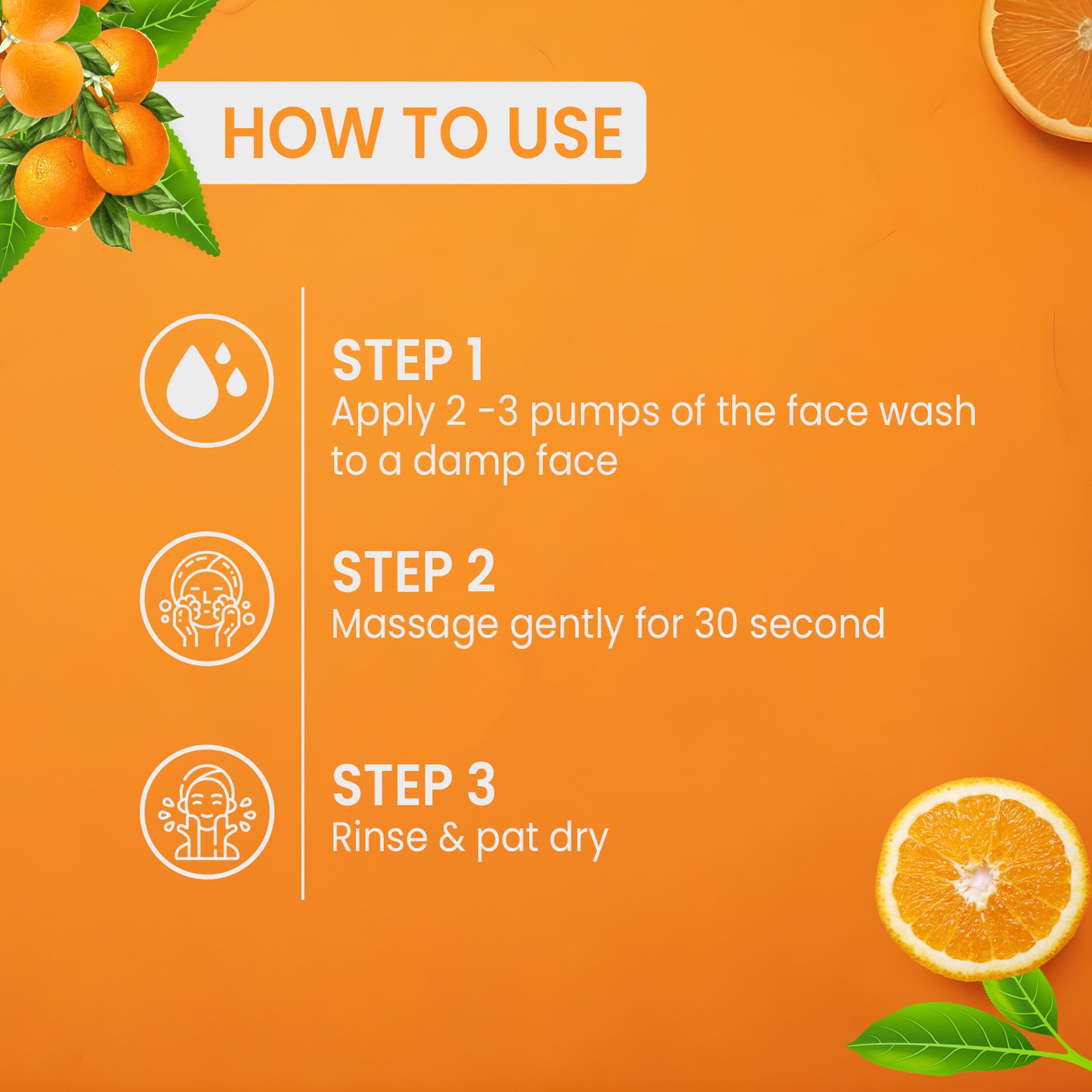 HOW TO USE

STEP 1
Apply 2 -3 pumps of the face wash to a damp face

STEP 2
Massage gently for 30 second

STEP 3
Rinse & pat dry